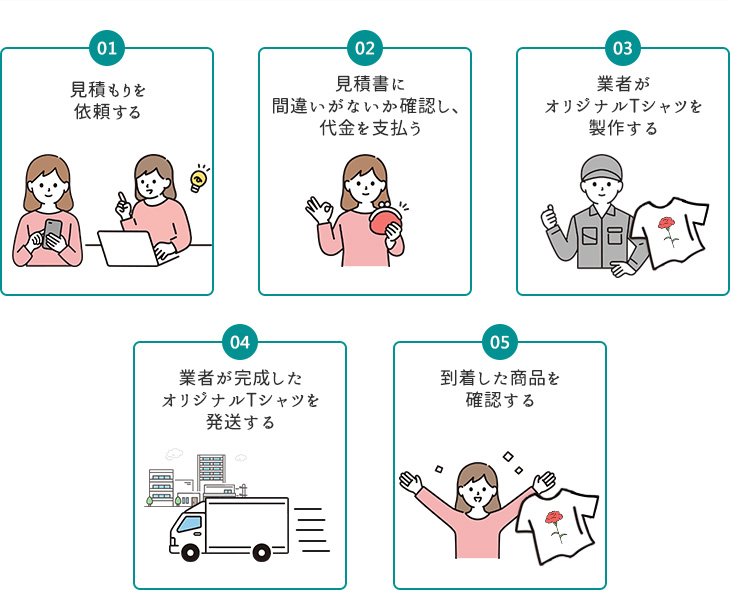 01
見積もりを依頼する

02
見積書に間違いがないか確認し、代金を支払う

03
業者がオリジナルTシャツを製作する

04
業者が完成したオリジナルTシャツを発送する

05
到着した商品を確認する